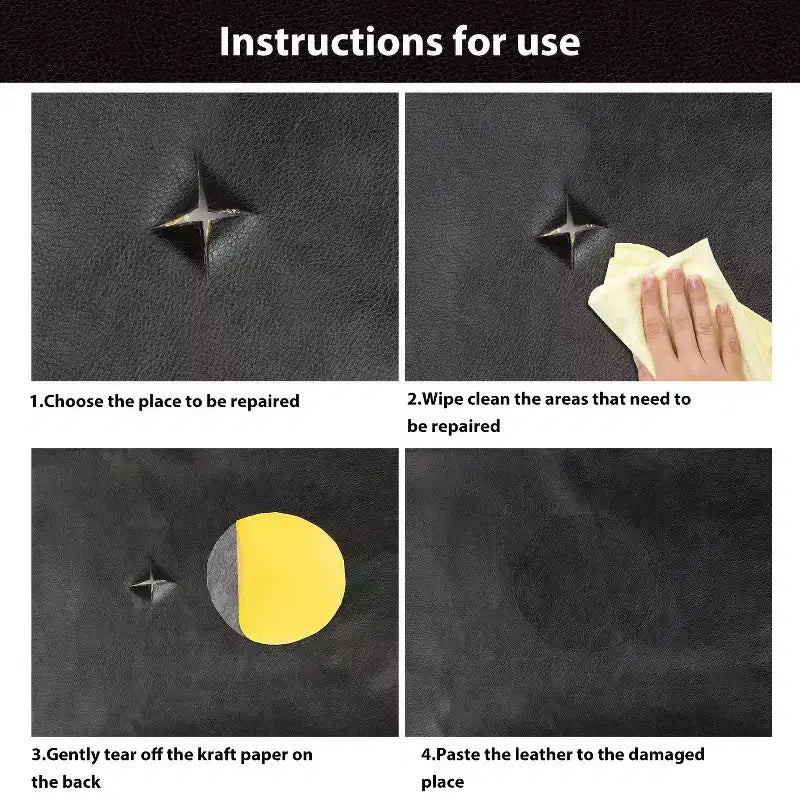 Instructions for use

1.Choose the place to be repaired

2.Wipe clean the areas that need to be repaired

3.Gently tear off the kraft paper on the back

4.Paste the leather to the damaged place