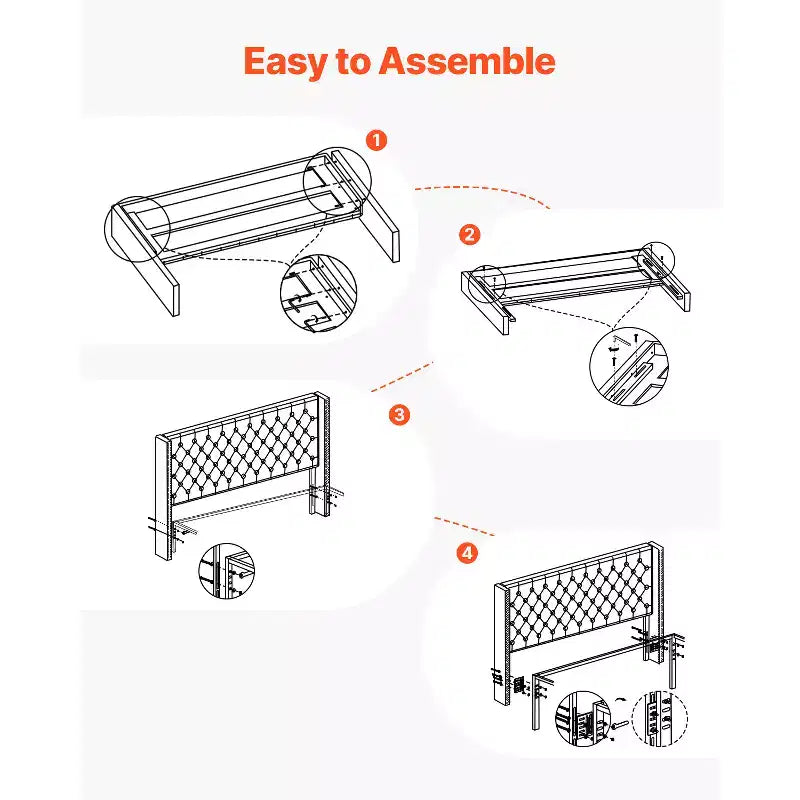 Easy to Assemble

1

2

3

4